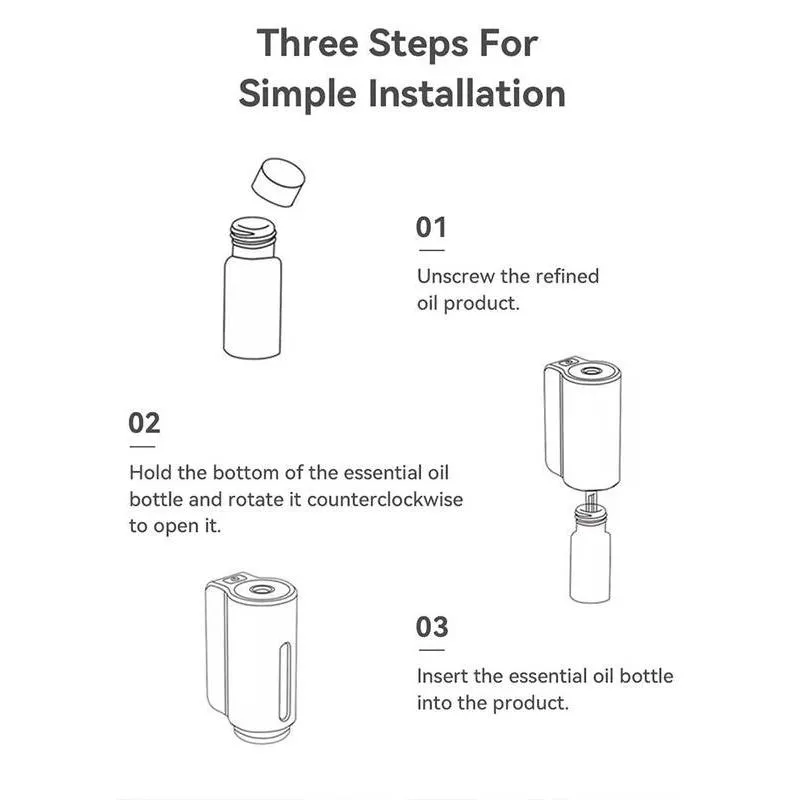 Three Steps For
Simple Installation

01

Unscrew the refined oil product.

02

Hold the bottom of the essential oil bottle and rotate it counterclockwise to open it.

03

Insert the essential oil bottle into the product.